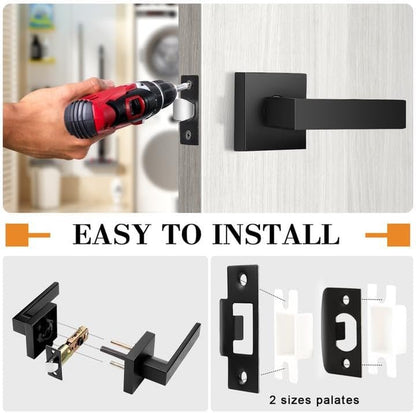 EASY TO INSTALL

2 sizes palates